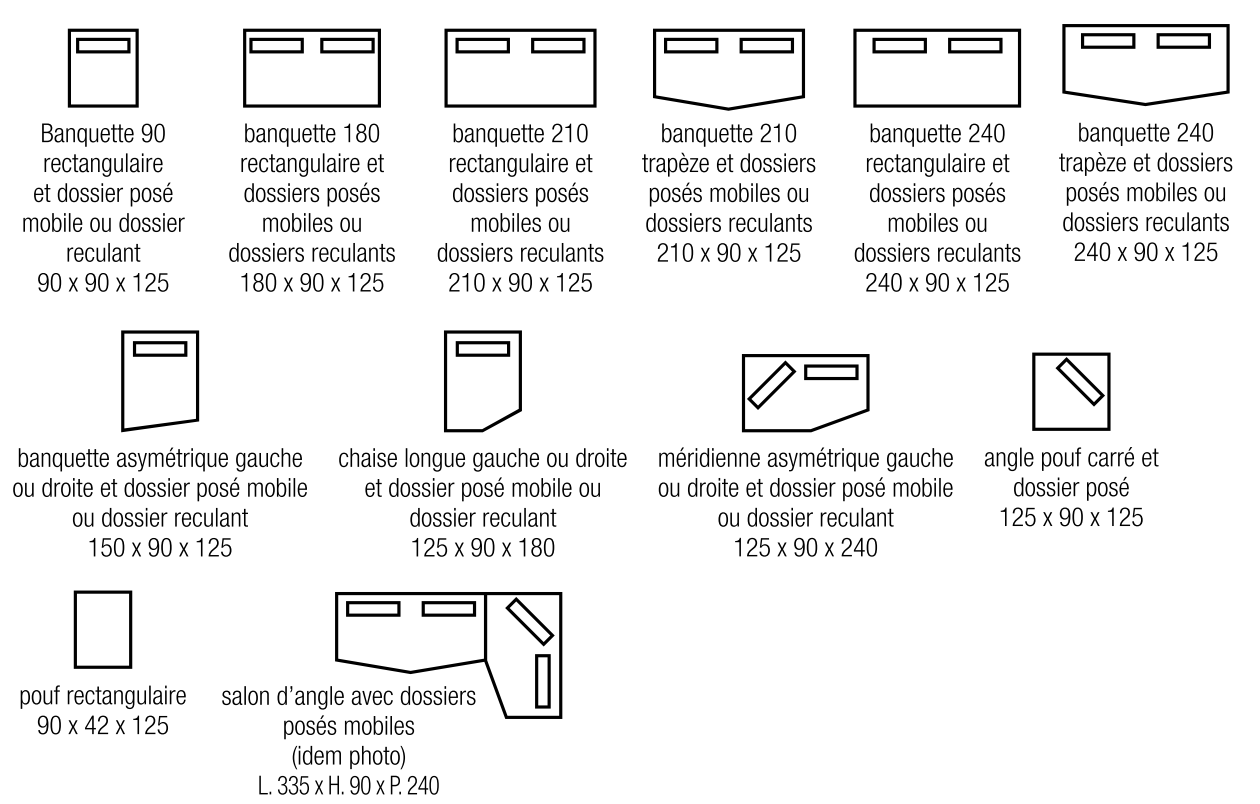 Banquette 90 rectangulaire et dossier posé mobile ou dossier reculant
90 x 90 x 125

banquette 180 rectangulaire et dossiers posés mobiles ou dossiers reculants
180 x 90 x 125

banquette 210 rectangulaire et dossiers posés mobiles ou dossiers reculants
210 x 90 x 125

banquette 210 trapèze et dossiers posés mobiles ou dossiers reculants
210 x 90 x 125

banquette 240 rectangulaire et dossiers posés mobiles ou dossiers reculants
240 x 90 x 125

banquette 240 trapèze et dossiers posés mobiles ou dossiers reculants
240 x 90 x 125

banquette asymétrique gauche ou droite et dossier posé mobile ou dossier reculant
150 x 90 x 125

chaise longue gauche ou droite et dossier posé mobile ou dossier reculant
125 x 90 x 180

méridienne asymétrique gauche ou droite et dossier posé mobile ou dossier reculant
125 x 90 x 240

angle pouf carré et dossier posé
125 x 90 x 125

pouf rectangulaire
90 x 42 x 125

salon d'angle avec dossiers posés mobiles
(idem photo)
L. 335 x H. 90 x P. 240